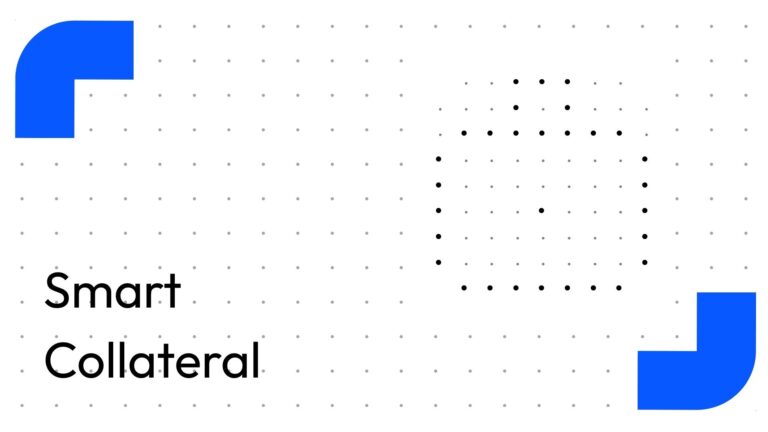 Smart
Collateral